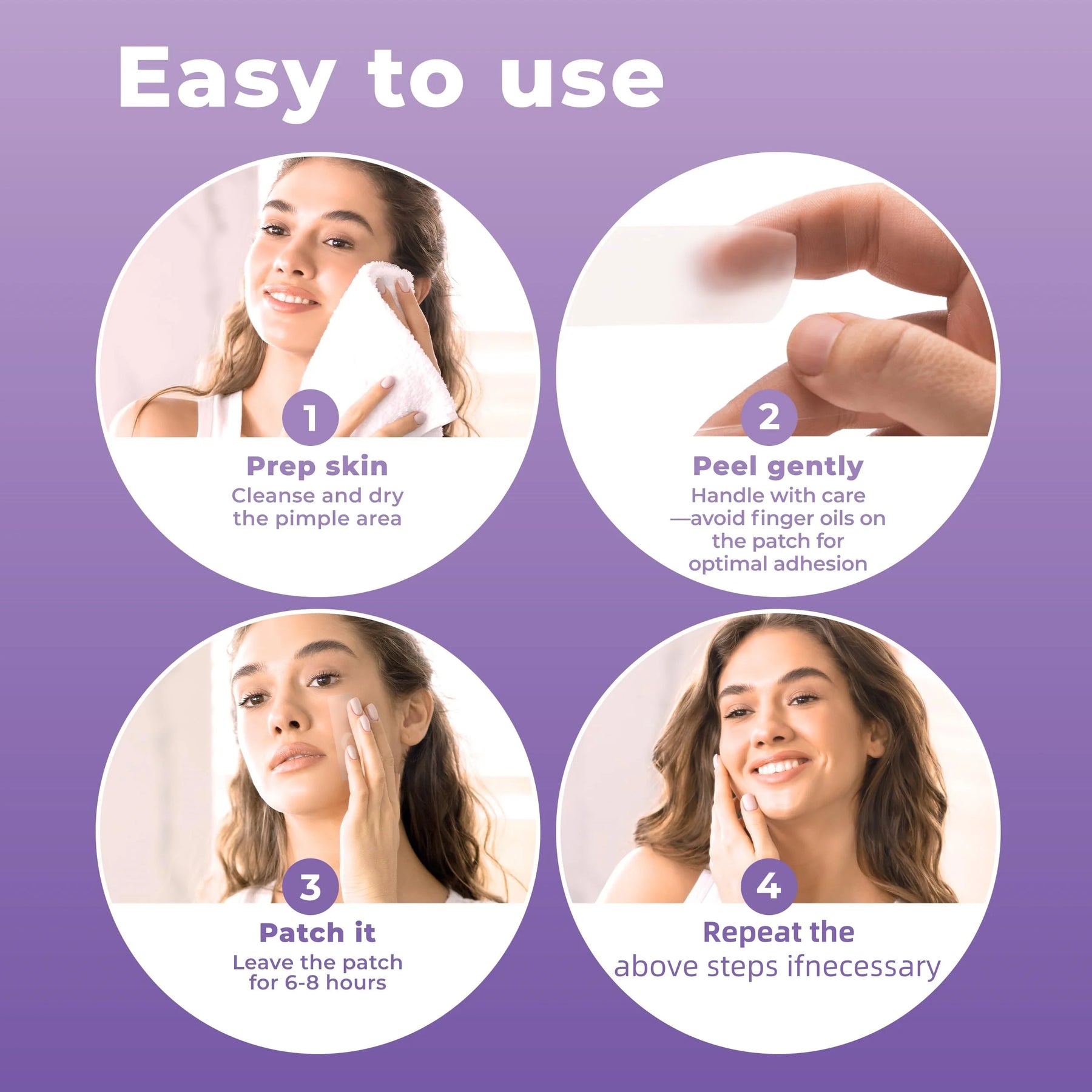 Easy to use

1
Prep skin
Cleanse and dry the pimple area

2
Peel gently
Handle with care —avoid finger oils on the patch for optimal adhesion

3
Patch it
Leave the patch for 6-8 hours

4
Repeat the
above steps ifnecessary